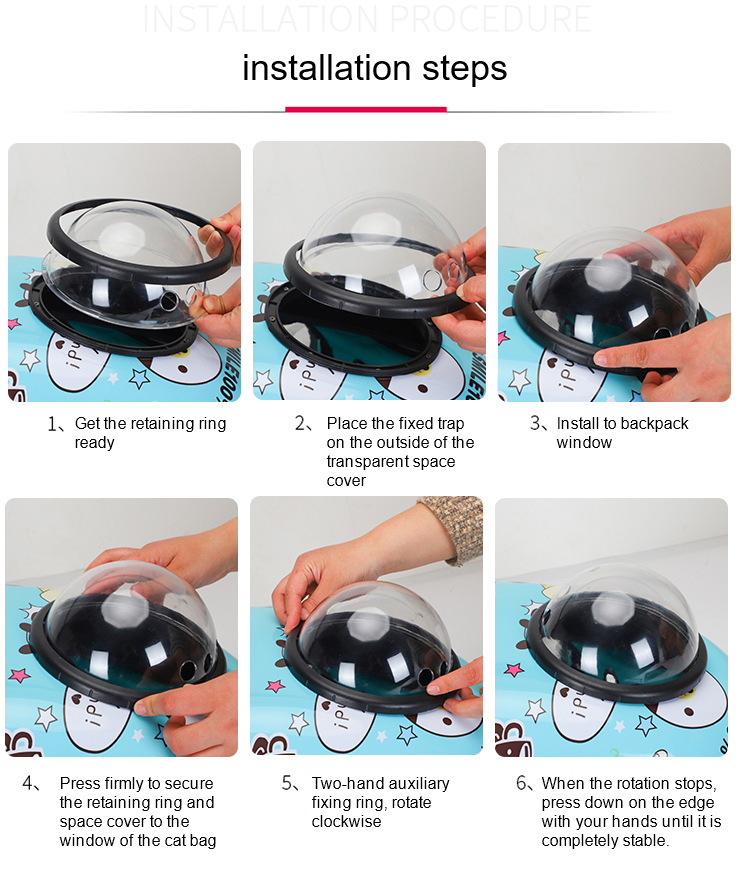 INSTALLATION PROCEDURE

installation steps

1、Get the retaining ring ready

2、Place the fixed trap on the outside of the transparent space cover

3、Install to backpack window

4、Press firmly to secure the retaining ring and space cover to the window of the cat bag

5、Two-hand auxiliary fixing ring, rotate clockwise

6、When the rotation stops, press down on the edge with your hands until it is completely stable.